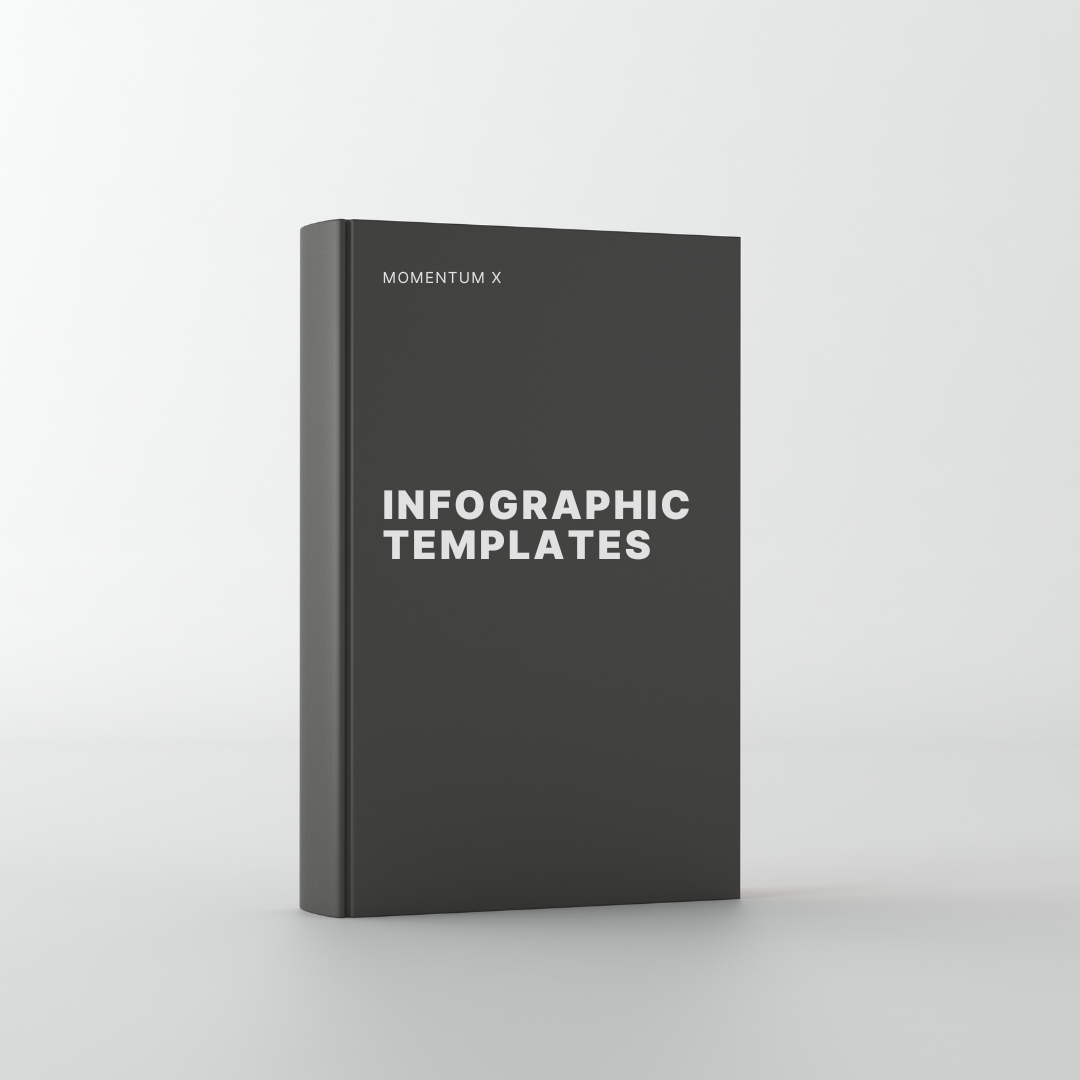 MOMENTUM X

INFOGRAPHIC TEMPLATES