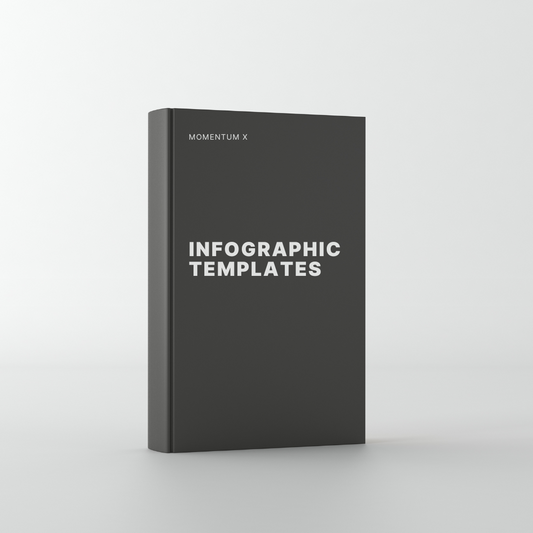 MOMENTUM X

INFOGRAPHIC TEMPLATES